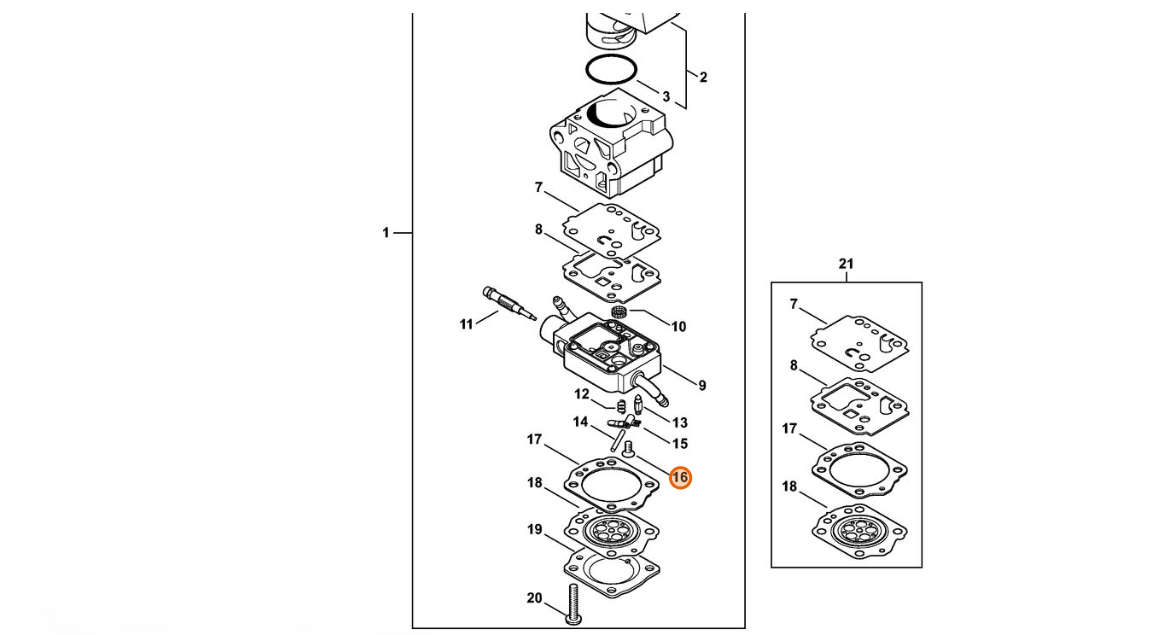 2
3
1
7
8
11
10
9
12
13
14
15
17
16
18
19
20
21
7
8
17
18